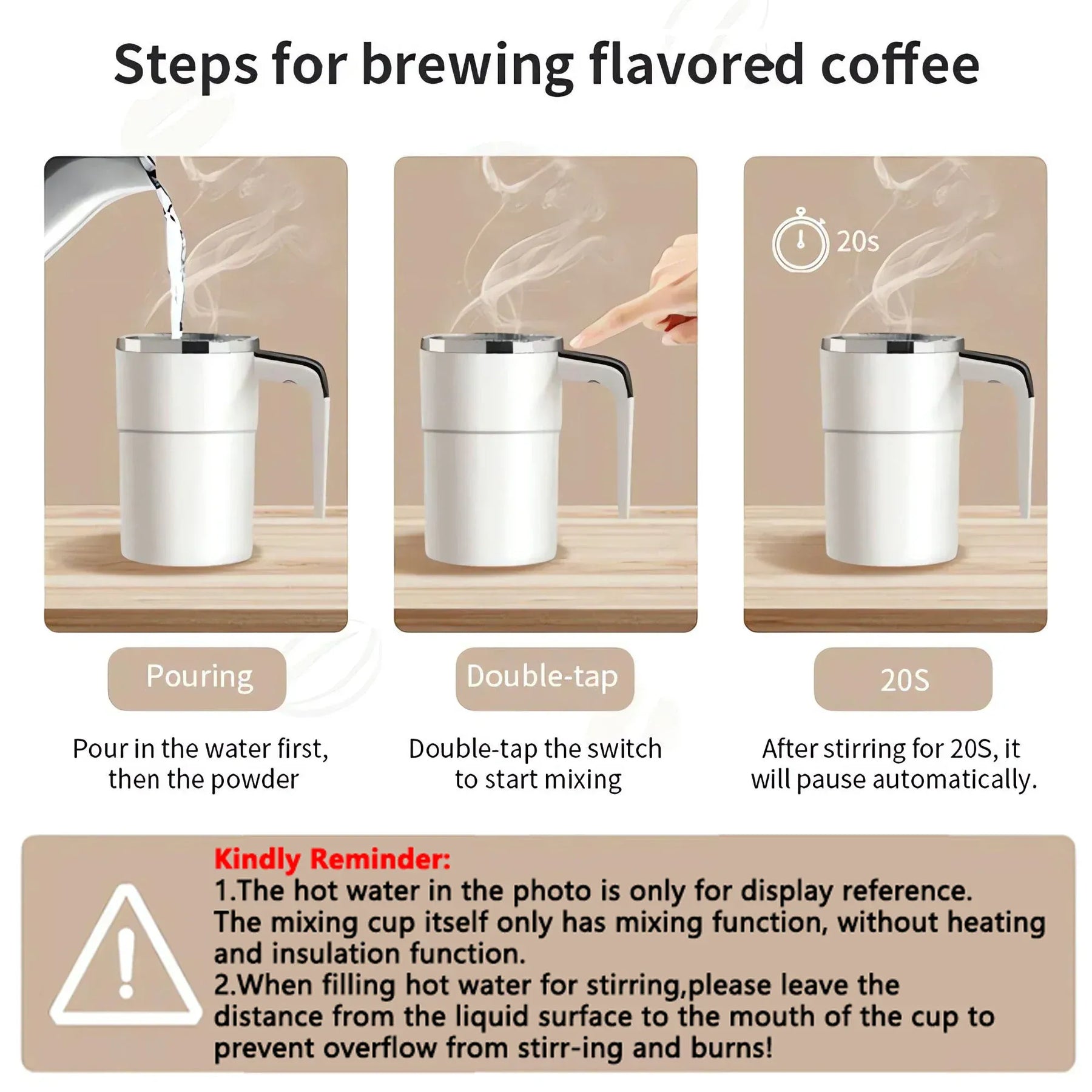 Steps for brewing flavored coffee

20s

Pouring

Pour in the water first, then the powder

Double-tap

Double-tap the switch to start mixing

20S

After stirring for 20S, it will pause automatically.

Kindly Reminder:
1.The hot water in the photo is only for display reference. The mixing cup itself only has mixing function, without heating and insulation function.
2.When filling hot water for stirring,please leave the distance from the liquid surface to the mouth of the cup to prevent overflow from stirr-ing and burns!