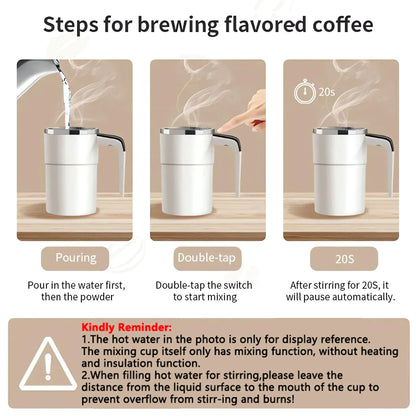 Steps for brewing flavored coffee

20s

Pouring

Pour in the water first, then the powder

Double-tap

Double-tap the switch to start mixing

20S

After stirring for 20S, it will pause automatically.

Kindly Reminder:
1.The hot water in the photo is only for display reference. The mixing cup itself only has mixing function, without heating and insulation function.
2.When filling hot water for stirring,please leave the distance from the liquid surface to the mouth of the cup to prevent overflow from stirr-ing and burns!