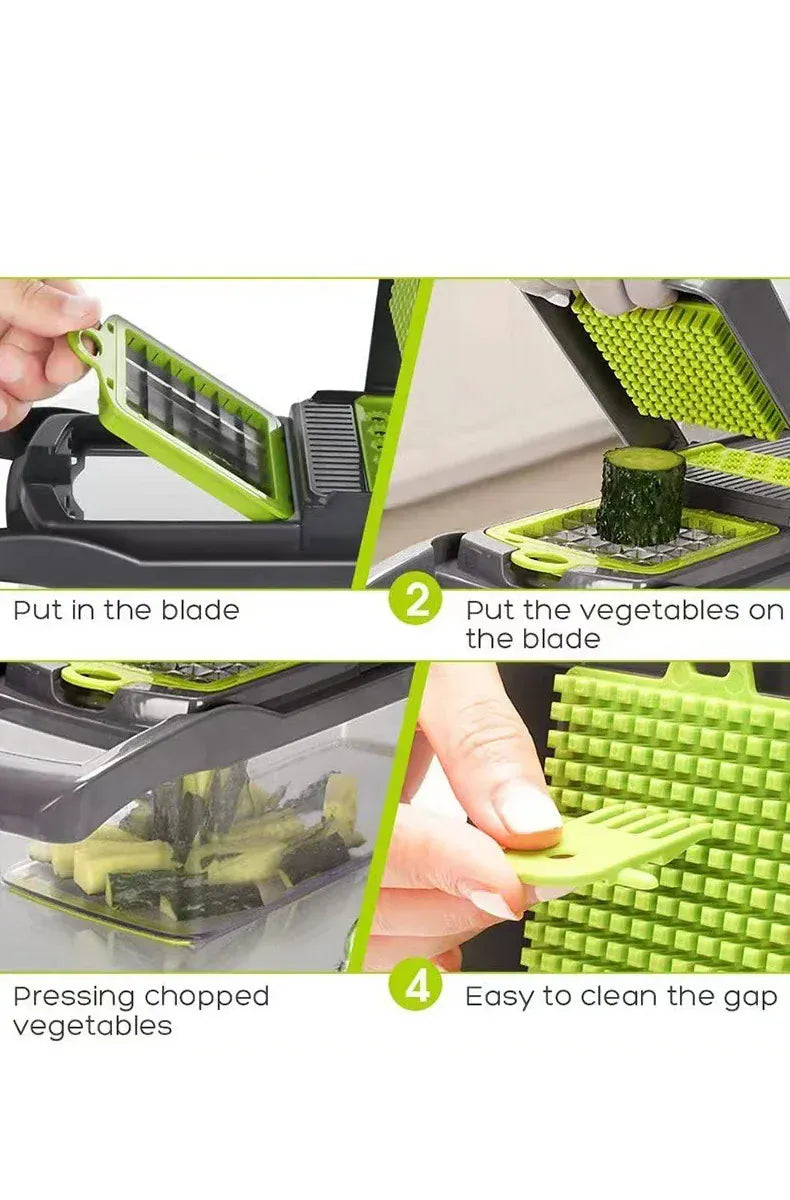 Put in the blade

2 Put the vegetables on the blade

Pressing chopped vegetables

4 Easy to clean the gap