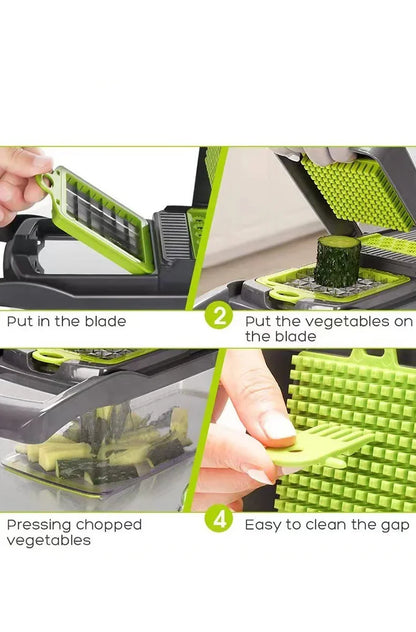 Put in the blade

2 Put the vegetables on the blade

Pressing chopped vegetables

4 Easy to clean the gap