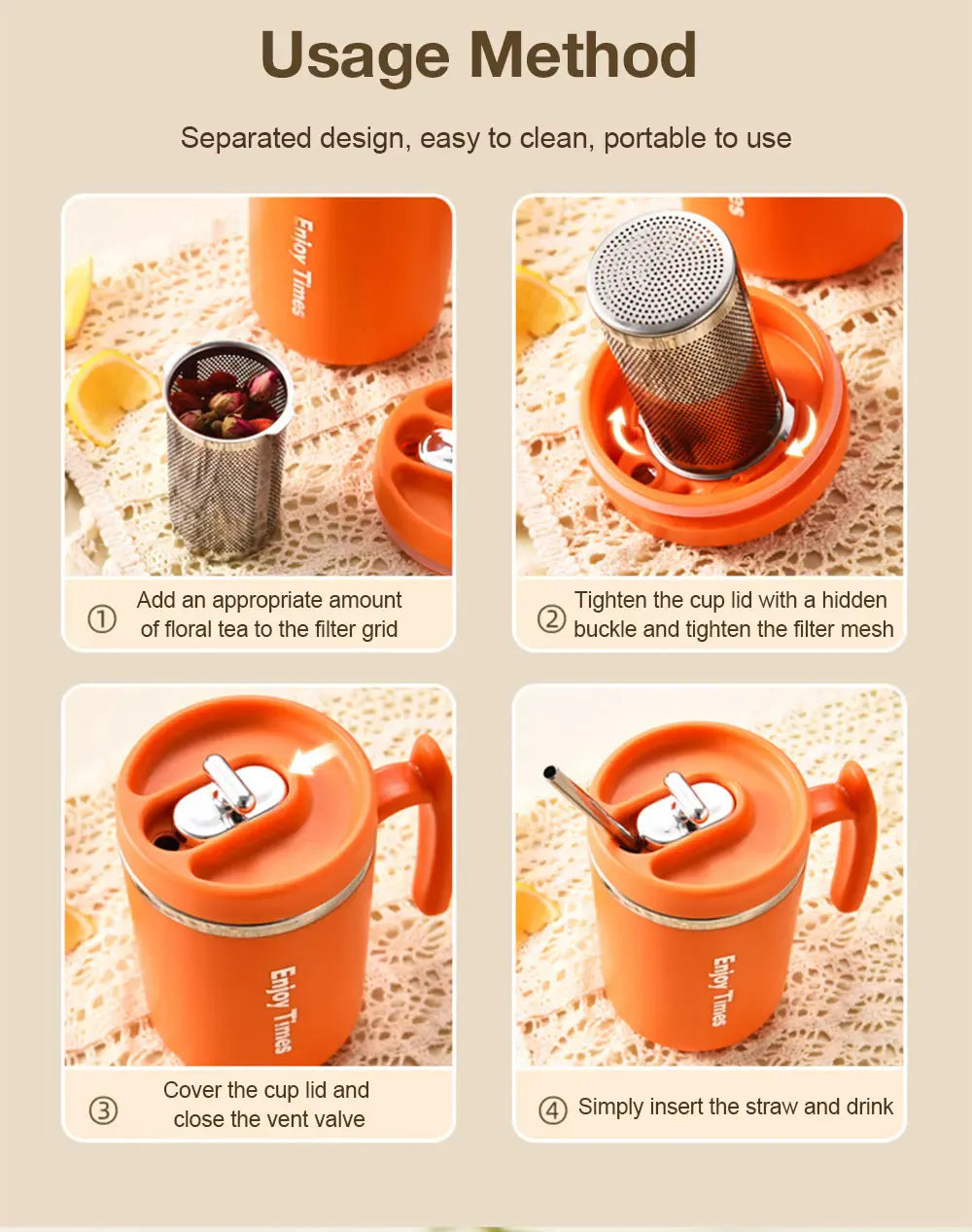 Usage Method

Separated design, easy to clean, portable to use

Enjoy Times

① Add an appropriate amount of floral tea to the filter grid

② Tighten the cup lid with a hidden buckle and tighten the filter mesh

Enjoy Times

③ Cover the cup lid and close the vent valve

Enjoy Times

④ Simply insert the straw and drink