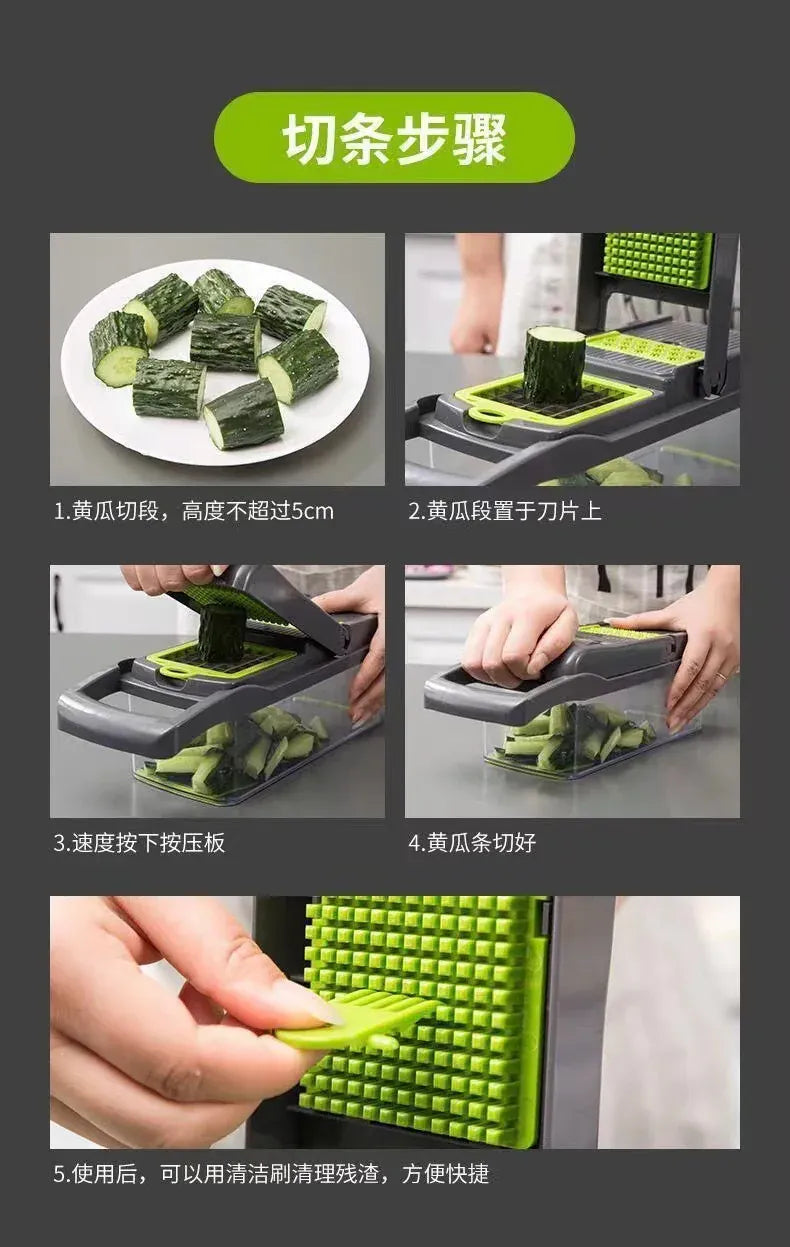 切条步骤

1.黄瓜切段，高度不超过5cm

2.黄瓜段置于刀片上

3.速度按下按压板

4.黄瓜条切好

5.使用后，可以用清洁刷清理残渣，方便快捷