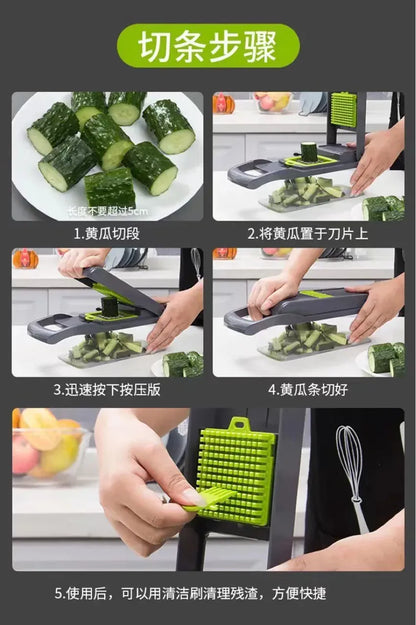 切条步骤

长度不要超过5cm

1.黄瓜切段

2.将黄瓜置于刀片上

3.迅速按下按压版

4.黄瓜条切好

5.使用后，可以用清洁刷清理残渣，方便快捷