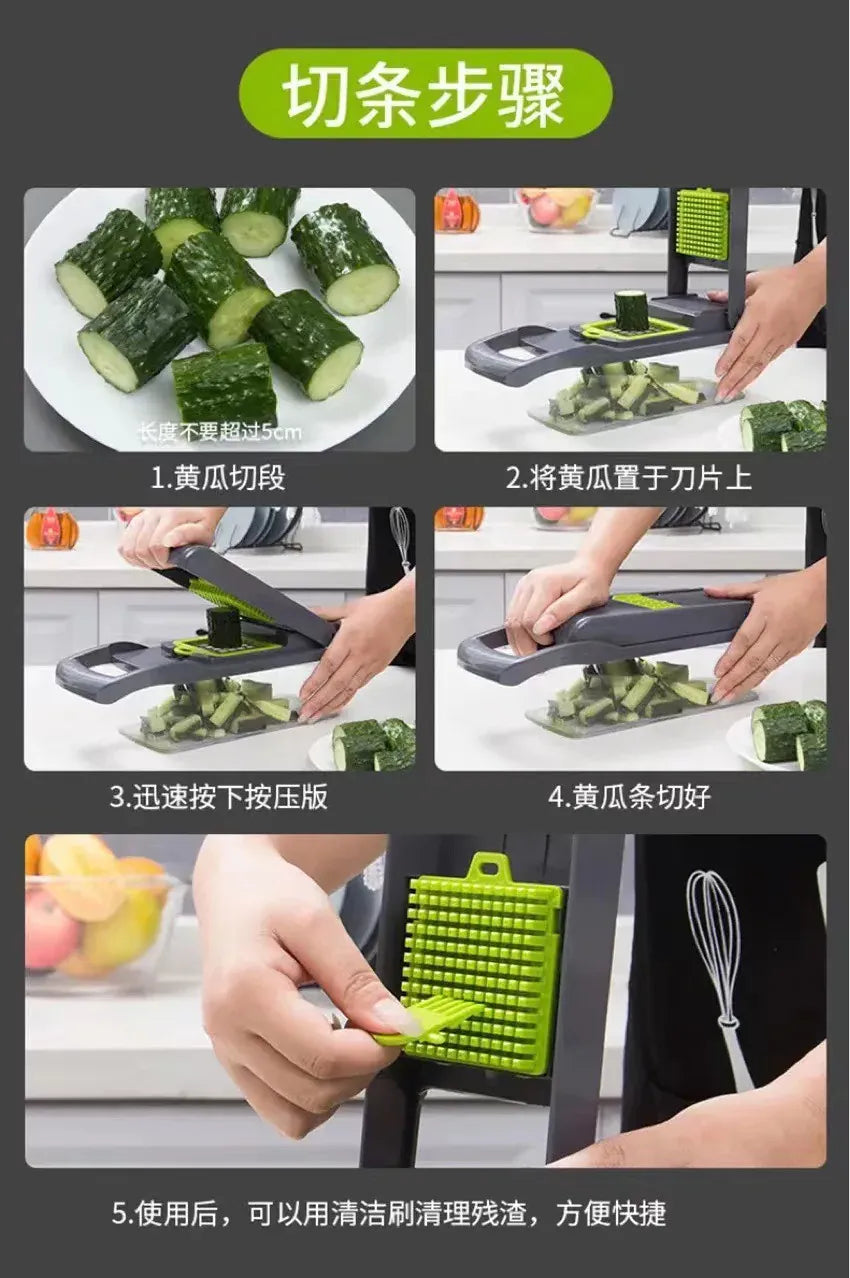 切条步骤

长度不要超过5cm

1.黄瓜切段

2.将黄瓜置于刀片上

3.迅速按下按压版

4.黄瓜条切好

5.使用后，可以用清洁刷清理残渣，方便快捷